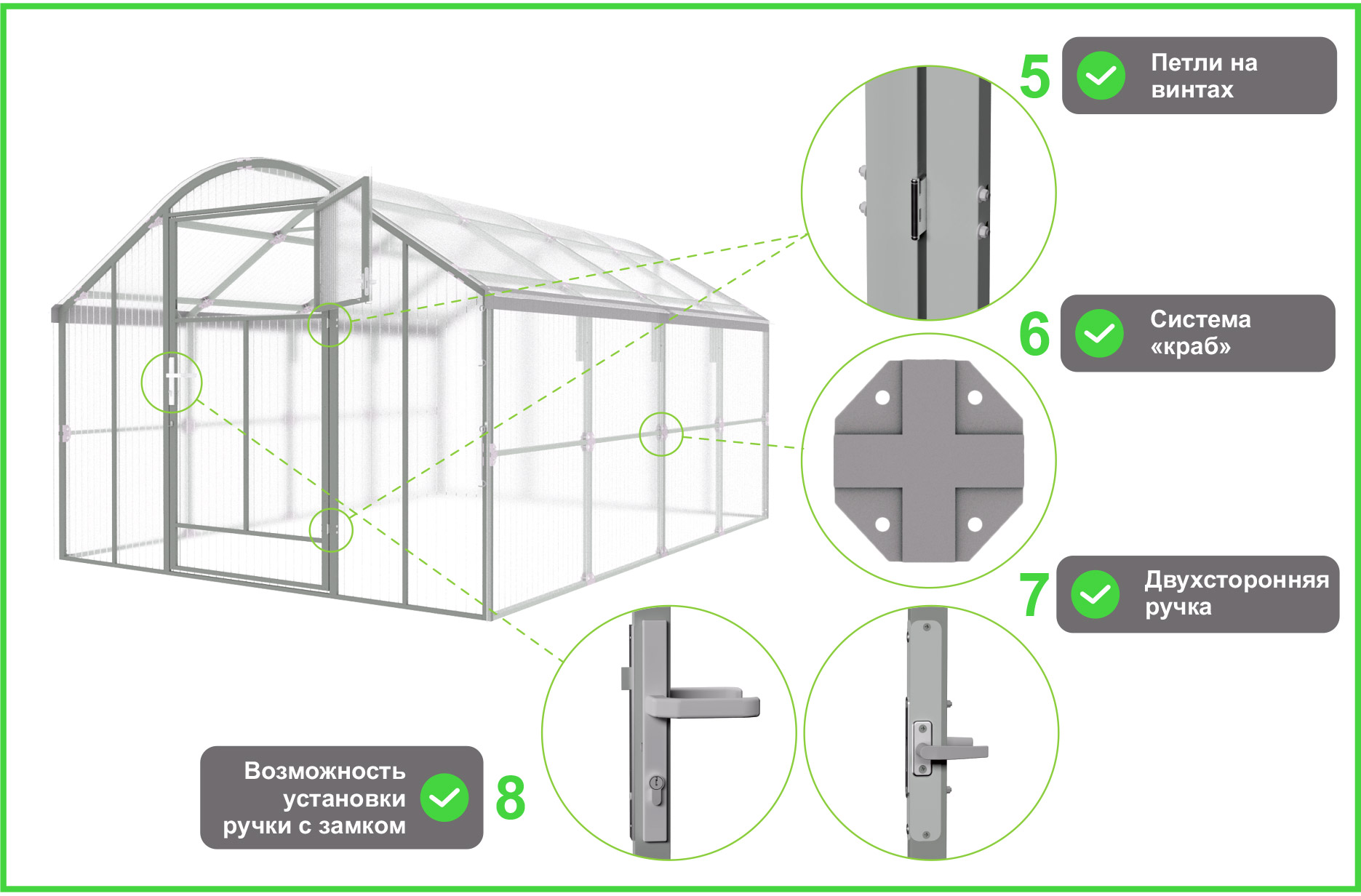 5 Петли на винтах

6 Система «краб»

7 Двухсторонняя ручка

Возможность установки ручки с замком 8